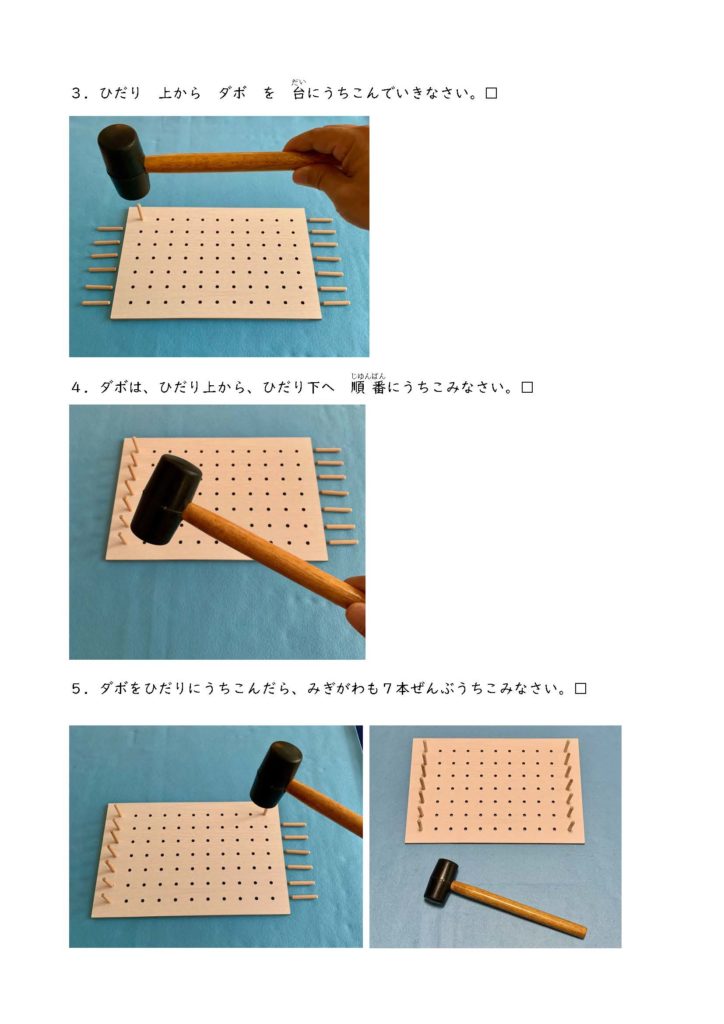 3．ひだり　上から　ダボ　を　台(だい)にうちこんでいきなさい。□

4．ダボは、ひだり上から、ひだり下へ　順番(じゅんばん)にうちこみなさい。□

5．ダボをひだりにうちこんだら、みぎがわも７本ぜんぶうちこみなさい。□